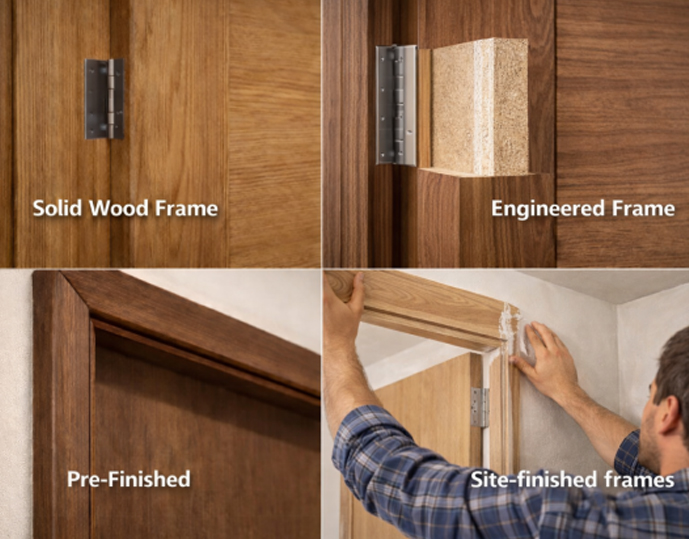 Solid Wood Frame

Engineered Frame

Pre-Finished

Site-finished frames